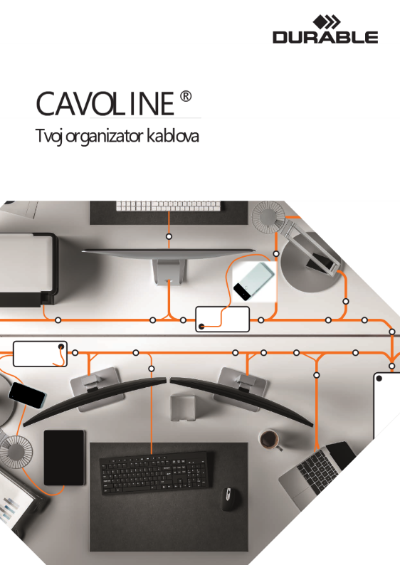 DURABLE

CAVOLINE®

Tvoj organizator kablova