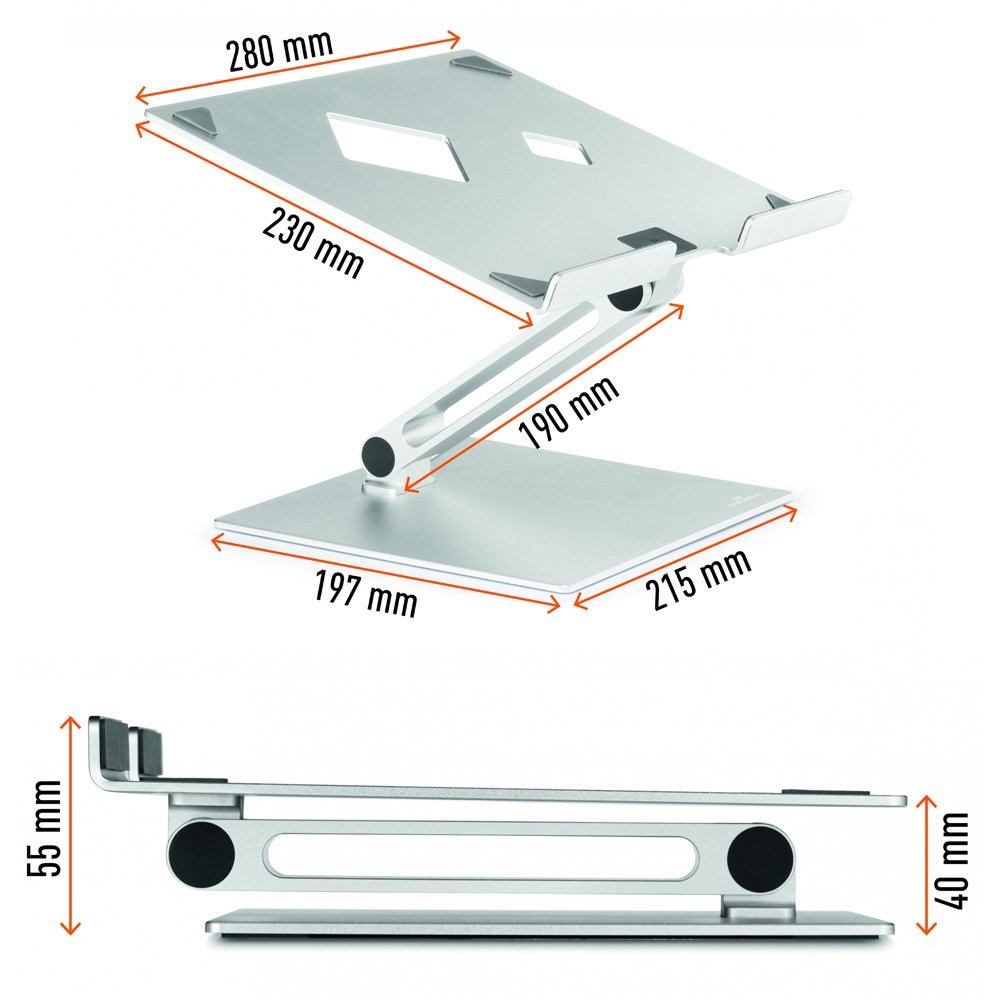 280 mm
230 mm
190 mm
197 mm
215 mm
55 mm
40 mm