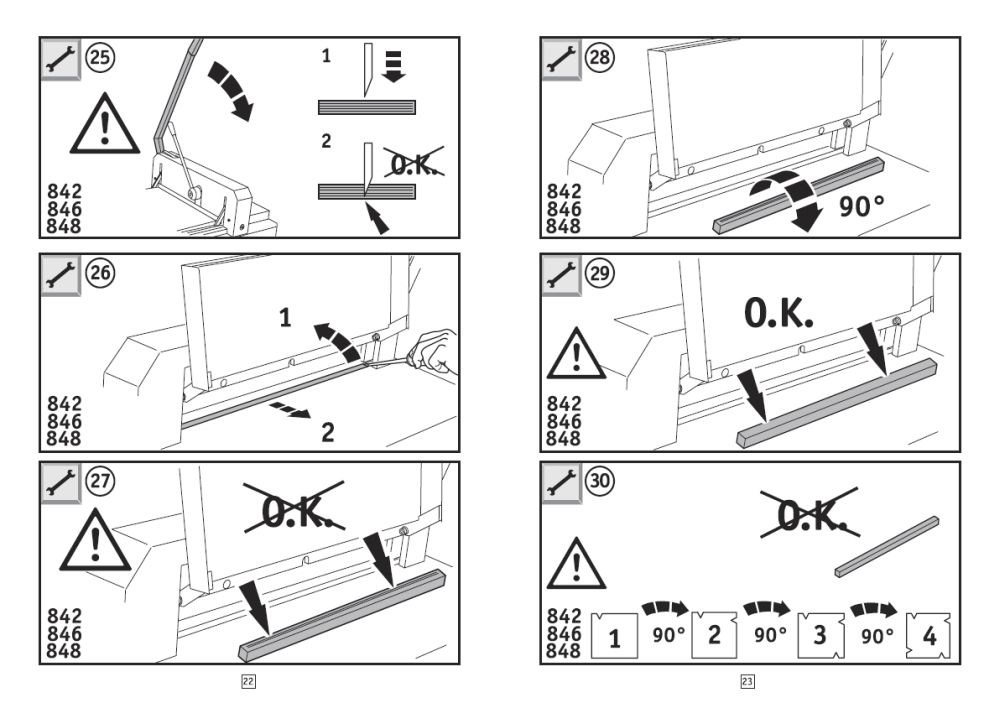 25

1

2

O.K.

842
846
848

26

1

2

842
846
848

27

O.K.

842
846
848

22

28

90°

842
846
848

29

O.K.

842
846
848

30

O.K.

842
846
848

1

90°

2

90°

3

90°

4

23