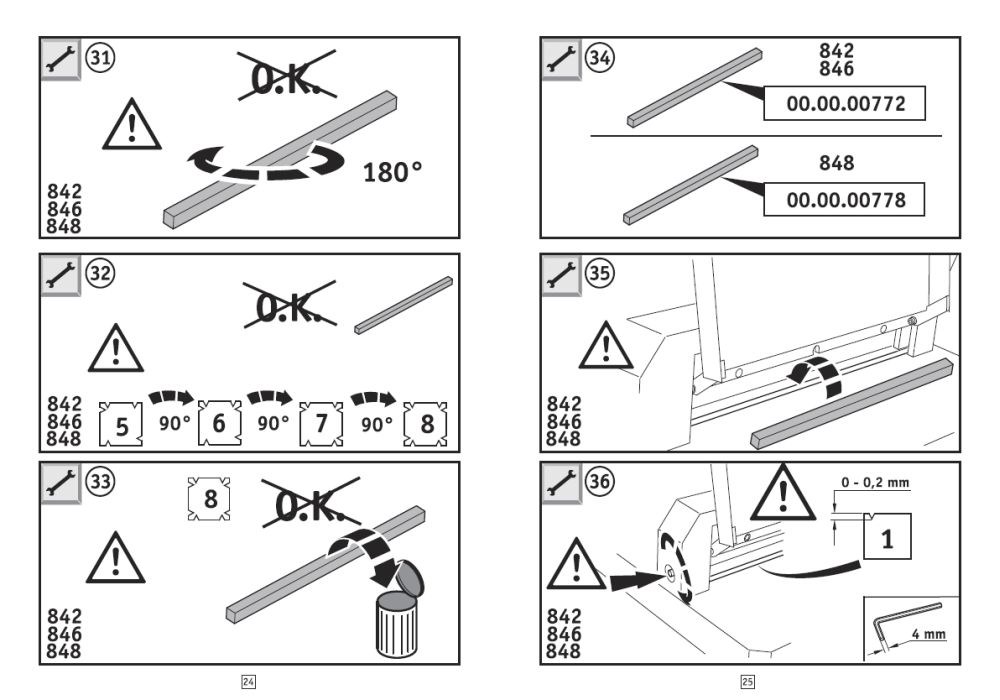 31
O.K.
180°
842
846
848

32
O.K.
842
846
848
5
90°
6
90°
7
90°
8

33
8
O.K.
842
846
848

24

34
842
846
00.00.00772
848
00.00.00778

35
842
846
848

36
0 - 0,2 mm
1
842
846
848
4 mm

25