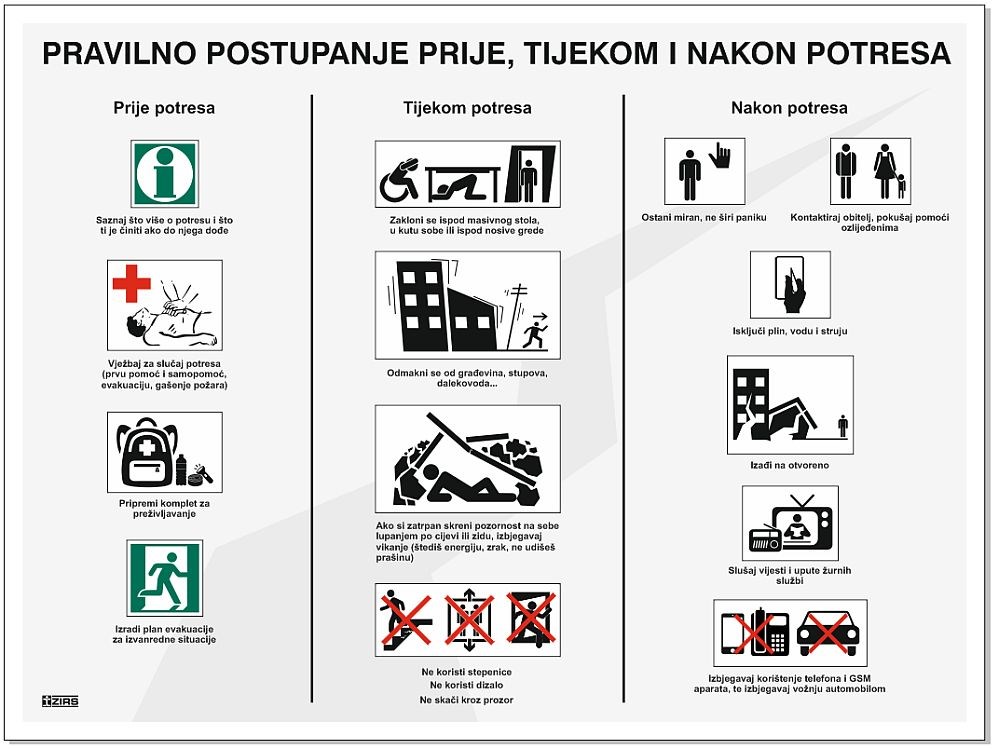 PRAVILNO POSTUPANJE PRIJE, TIJEKOM I NAKON POTRESA

Prije potresa

Saznaj što više o potresu i što ti je činiti ako do njega dođe

Vježbaj za slučaj potresa (prvu pomoć i samopomoć, evakuaciju, gašenje požara)

Pripremi komplet za preživljavanje

Izradi plan evakuacije za izvanredne situacije

ZIRS

Tijekom potresa

Zakloni se ispod masivnog stola, u kutu sobe ili ispod nosive grede

Odmakni se od građevina, stupova, dalekovoda...

Ako si zatrpan skreni pozornost na sebe lupanjem po cijevi ili zidu, izbjegavaj vikanje (štediš energiju, zrak, ne udišeš prašinu)

Ne koristi stepenice
Ne koristi dizalo
Ne skači kroz prozor

Nakon potresa

Ostani miran, ne širi paniku

Kontaktiraj obitelj, pokušaj pomoći ozlijeđenima

Isključi plin, vodu i struju

Izađi na otvoreno

Slušaj vijesti i upute žurnih službi

Izbjegavaj korištenje telefona i GSM aparata, te izbjegavaj vožnju automobilom