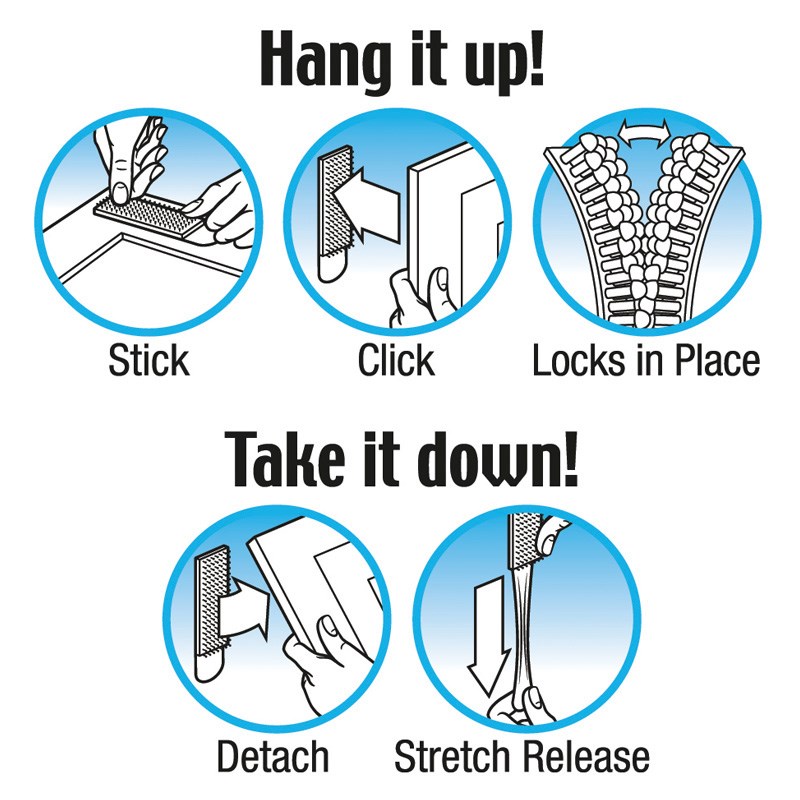 Hang it up!

Stick

Click

Locks in Place

Take it down!

Detach

Stretch Release